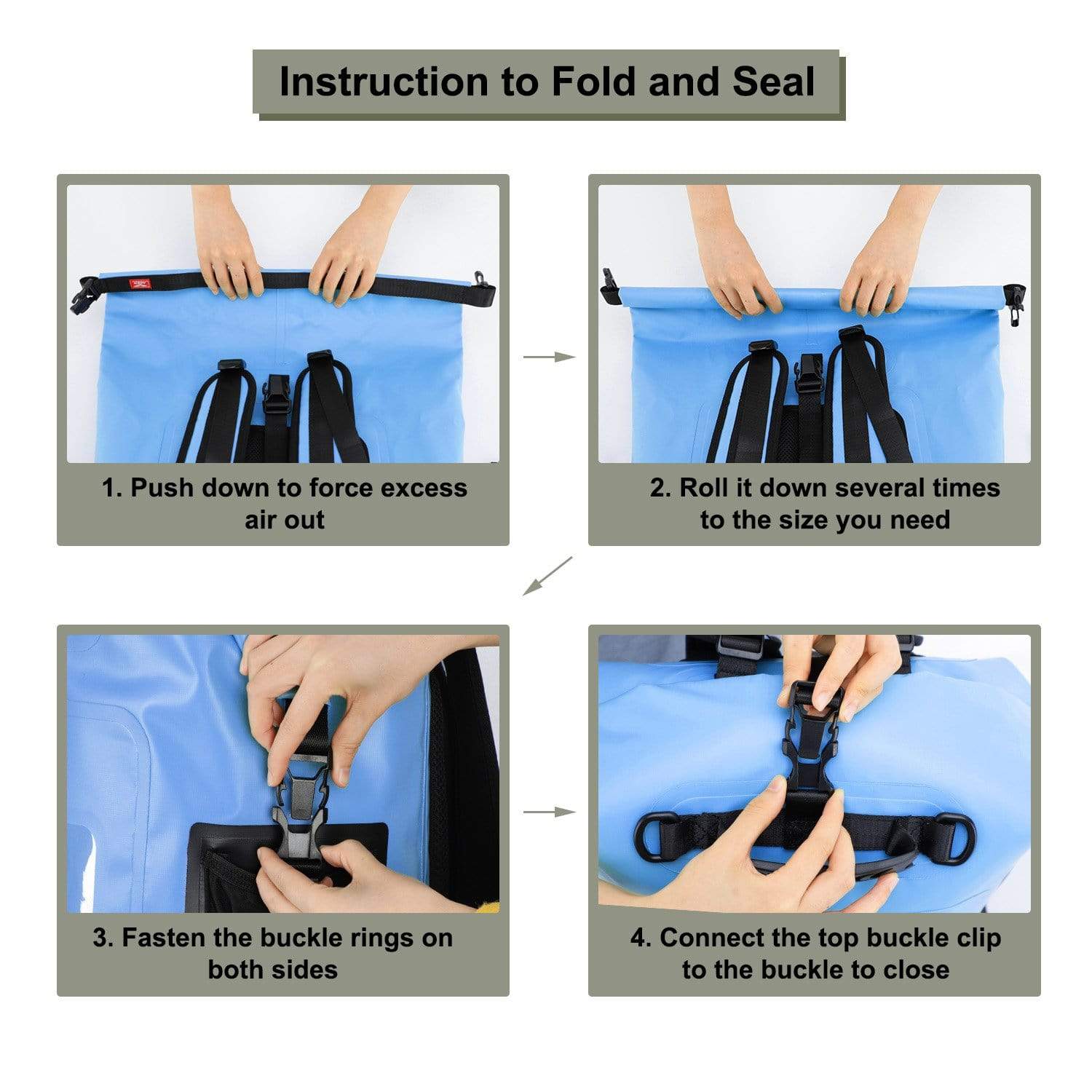 Instruction to Fold and Seal

1. Push down to force excess air out

2. Roll it down several times to the size you need

3. Fasten the buckle rings on both sides

4. Connect the top buckle clip to the buckle to close